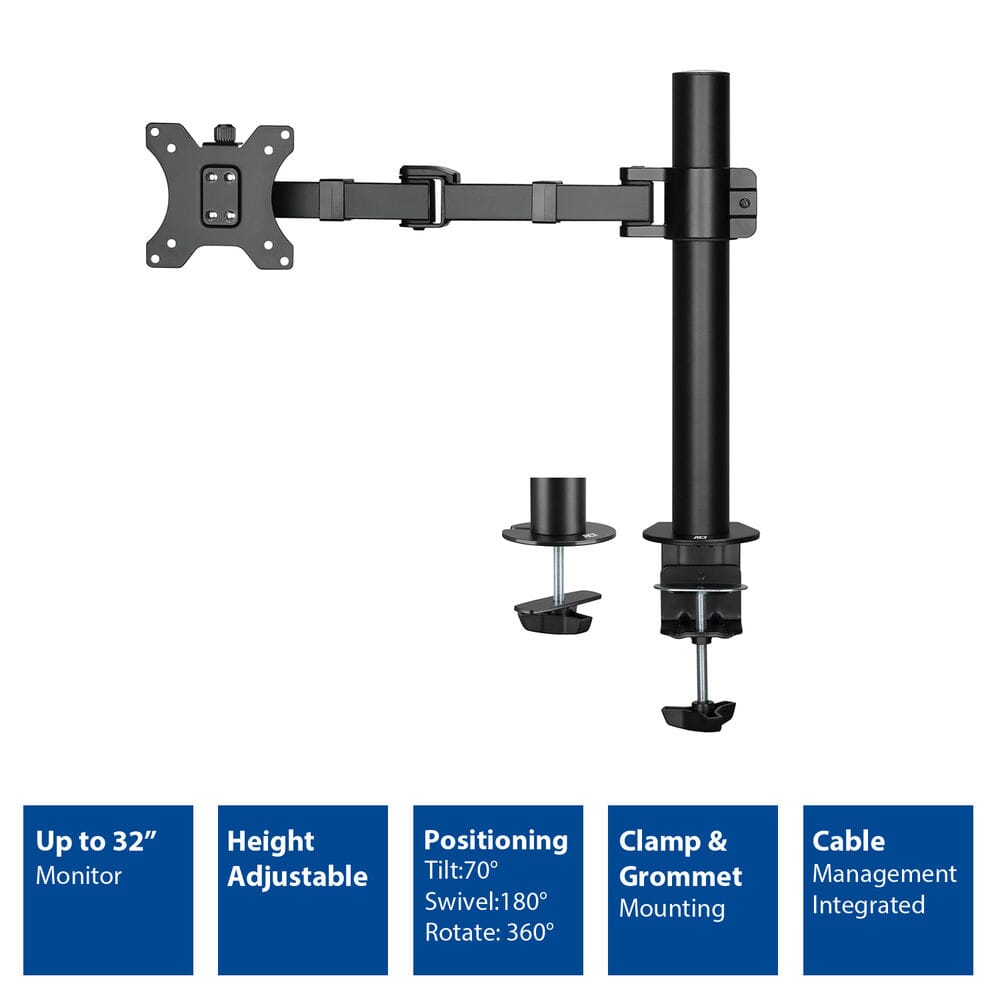 ACT

ACT

Up to 32”
Monitor

Height Adjustable

Positioning
Tilt:70°
Swivel:180°
Rotate: 360°

Clamp & Grommet
Mounting

Cable
Management
Integrated