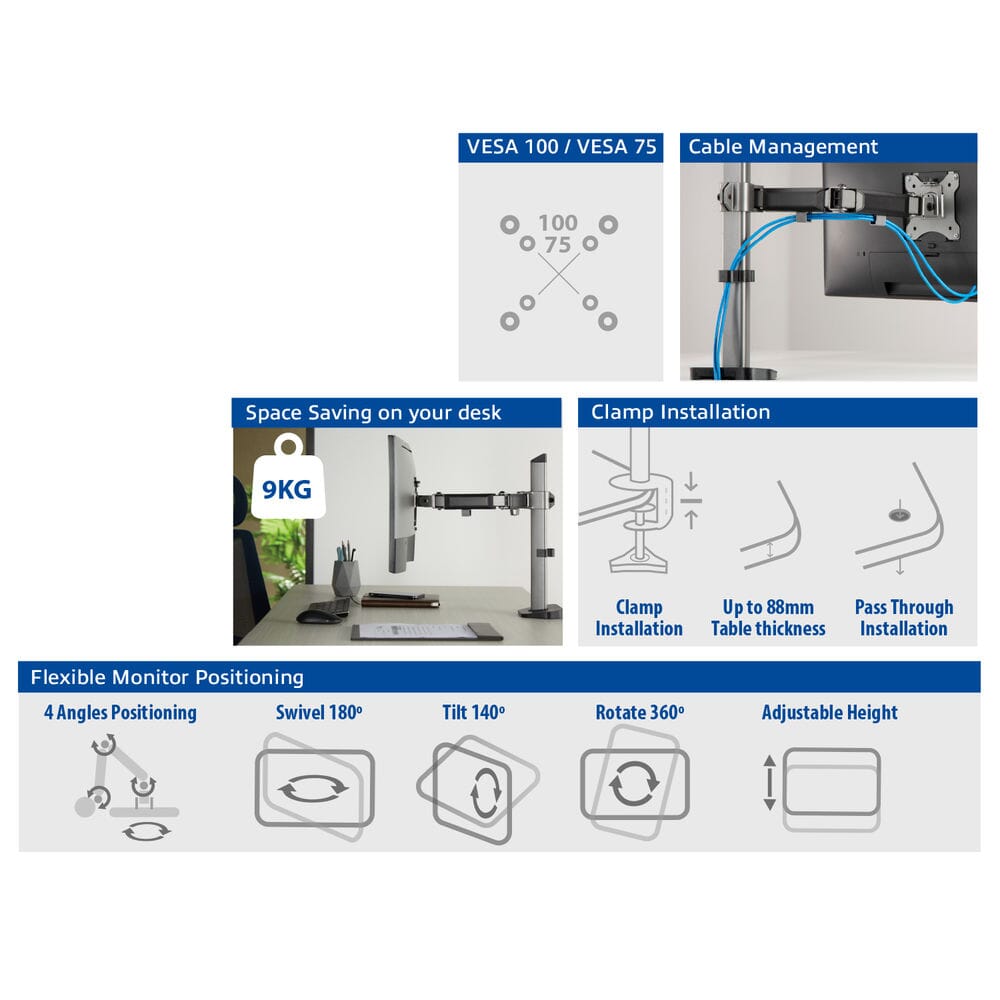 VESA 100 / VESA 75

100
75

Cable Management

Space Saving on your desk

9KG

Clamp Installation

Clamp Installation

Up to 88mm Table thickness

Pass Through Installation

Flexible Monitor Positioning

4 Angles Positioning

Swivel 180°

Tilt 140°

Rotate 360°

Adjustable Height