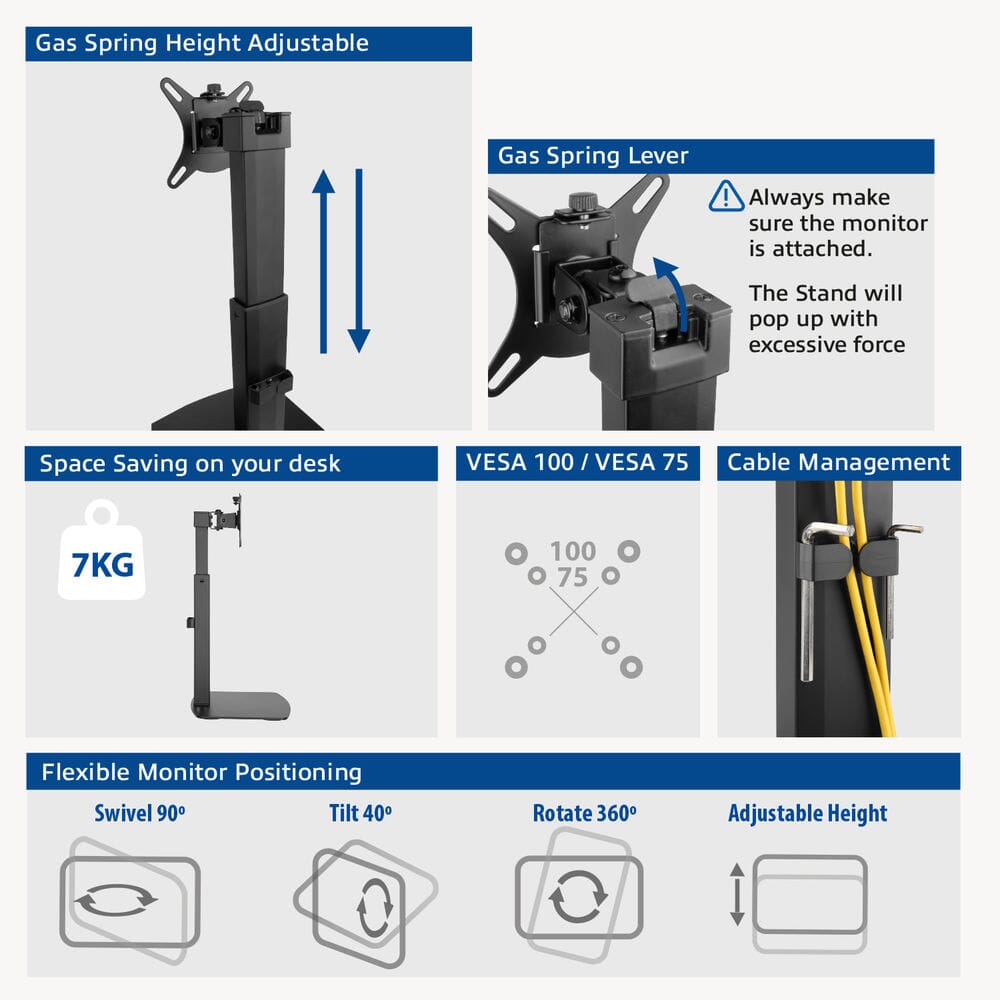 Gas Spring Height Adjustable

Gas Spring Lever

Always make sure the monitor is attached.

The Stand will pop up with excessive force

Space Saving on your desk

7KG

VESA 100 / VESA 75

100
75

Cable Management

Flexible Monitor Positioning

Swivel 90º

Tilt 40º

Rotate 360º

Adjustable Height